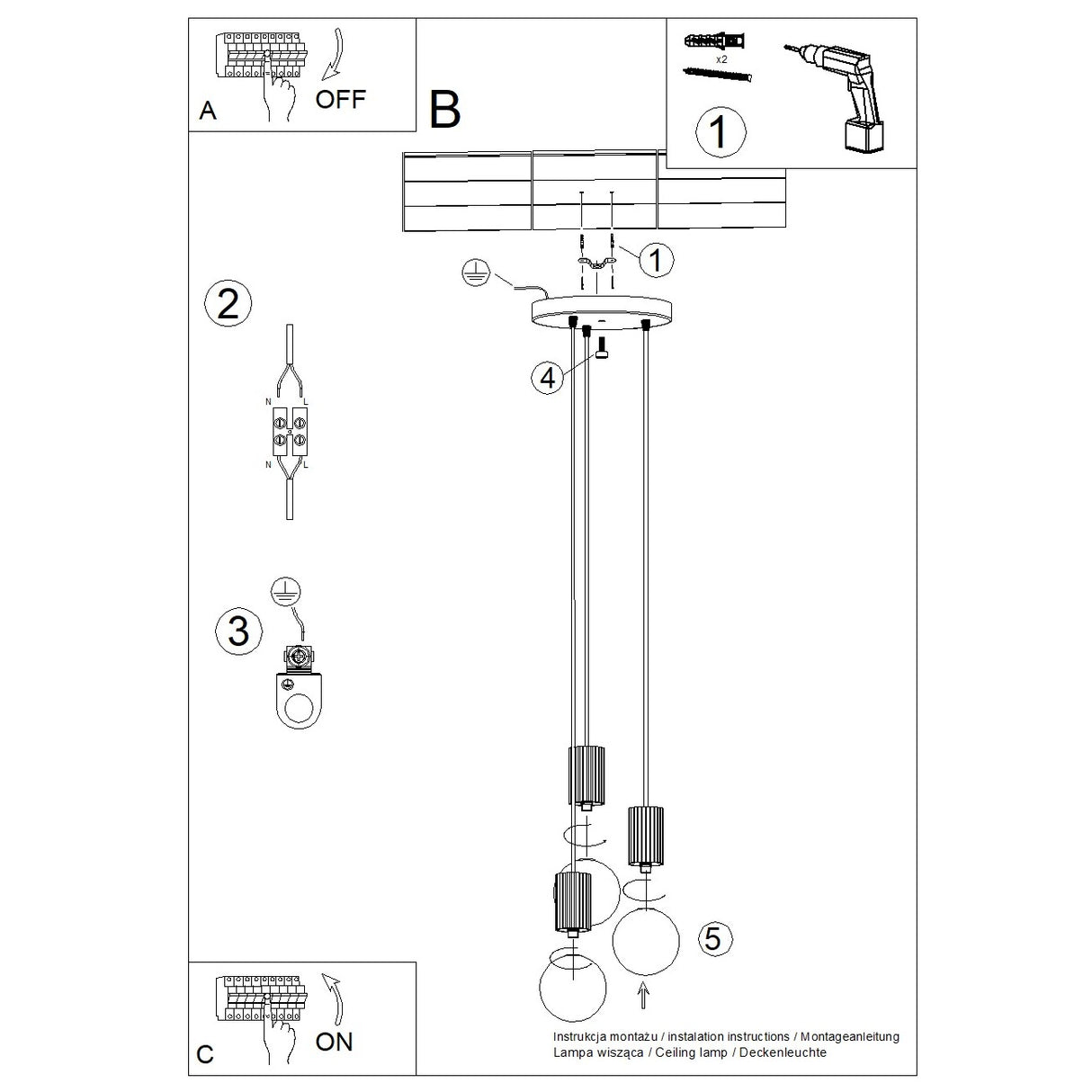 A
OFF

B

x2

1

1

2

N L

N L

4

3

5

C
ON

Instrukcja montażu / instalation instructions / Montageanleitung
Lampa wisząca / Ceiling lamp / Deckenleuchte