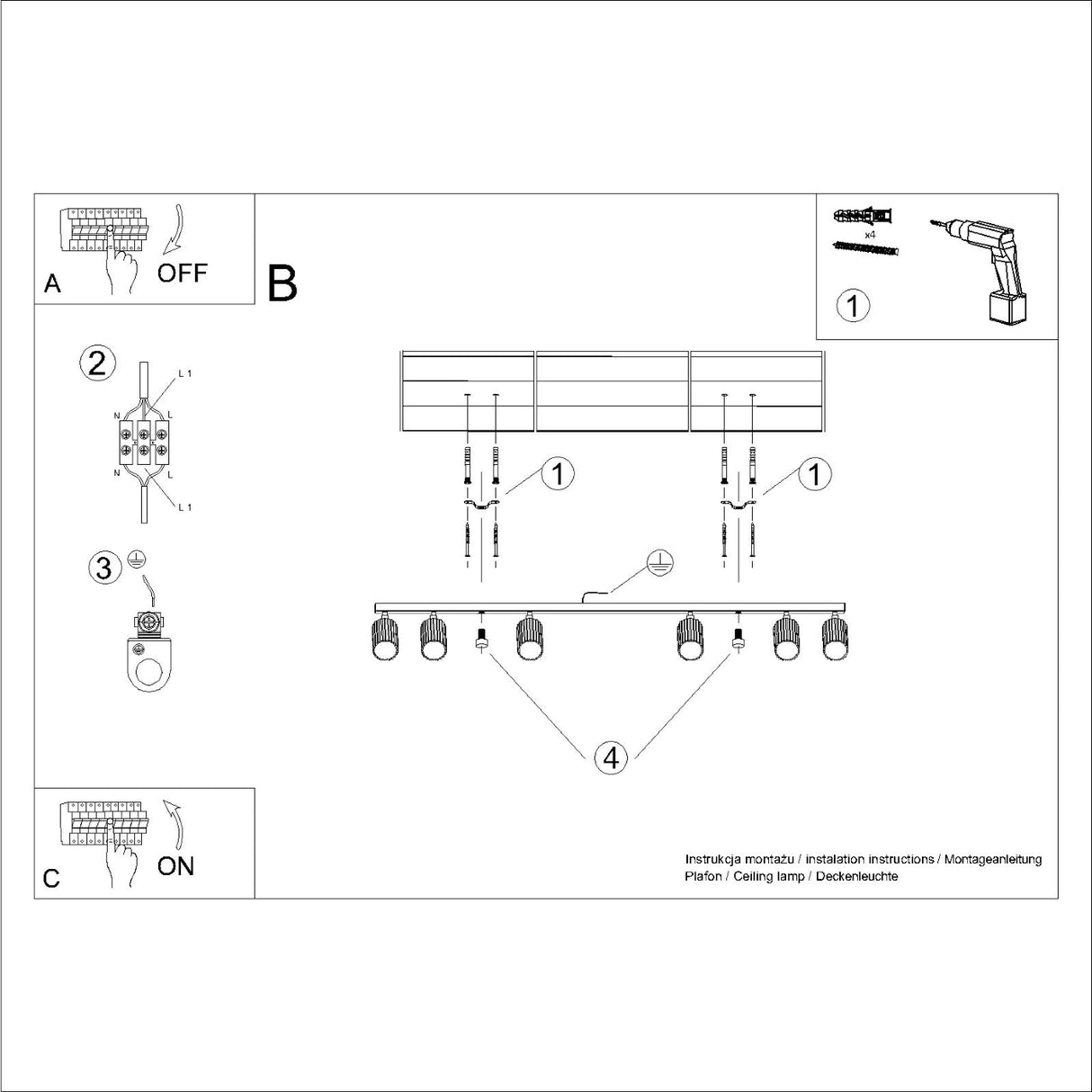 A
OFF

B

x4

1

2
L 1
N
L
N
L
L 1

3

1

1

4

C
ON

Instrukcja montażu / instalation instructions / Montageanleitung
Plafon / Ceiling lamp / Deckenleuchte