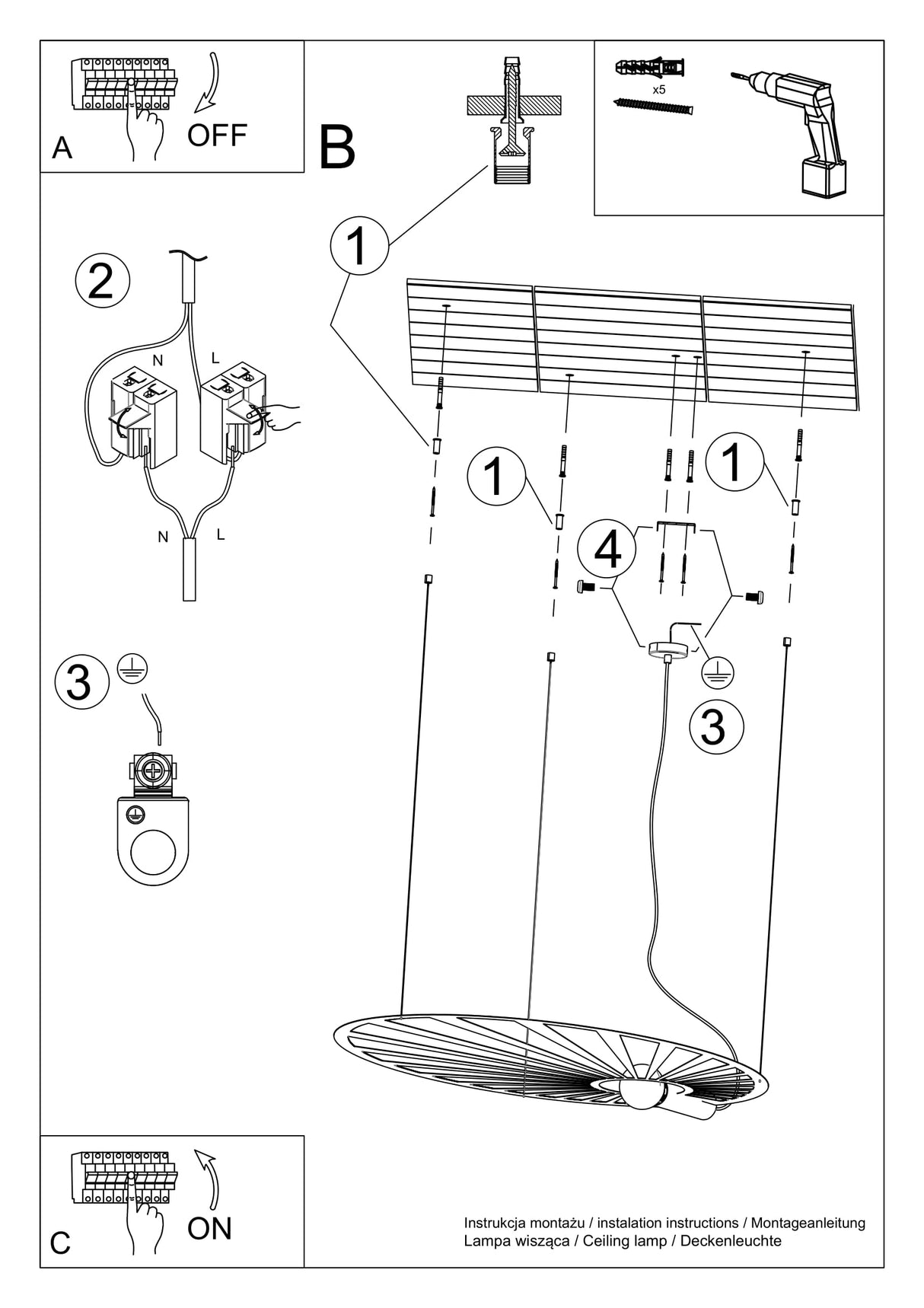 A
OFF

B

x5

1

2

N
L

N
L

1

1

4

3

3

C
ON

Instrukcja montażu / instalation instructions / Montageanleitung
Lampa wisząca / Ceiling lamp / Deckenleuchte