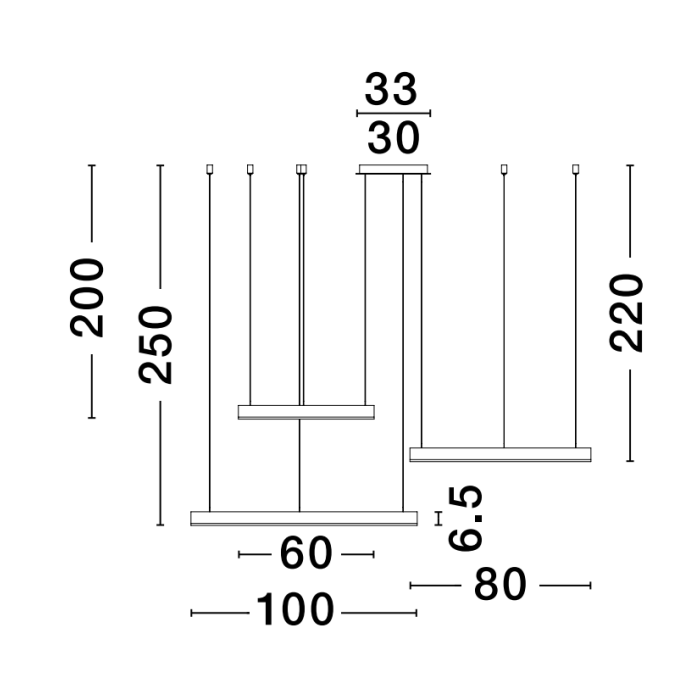 33
30
200
250
220
6.5
60
80
100