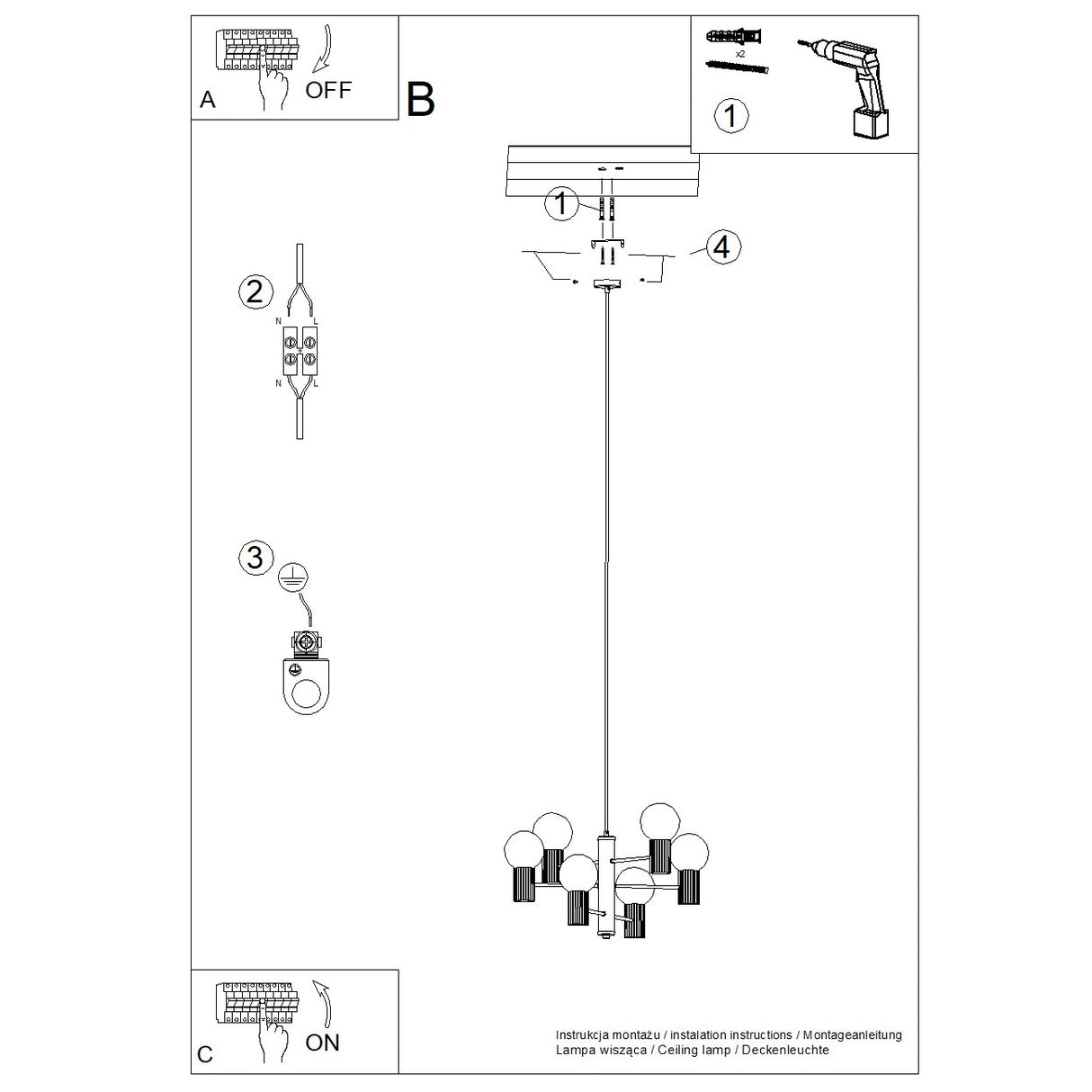 A
OFF

B

x2

1

1

4

2

N L

N L

3

C
ON

Instrukcja montażu / instalation instructions / Montageanleitung
Lampa wisząca / Ceiling lamp / Deckenleuchte