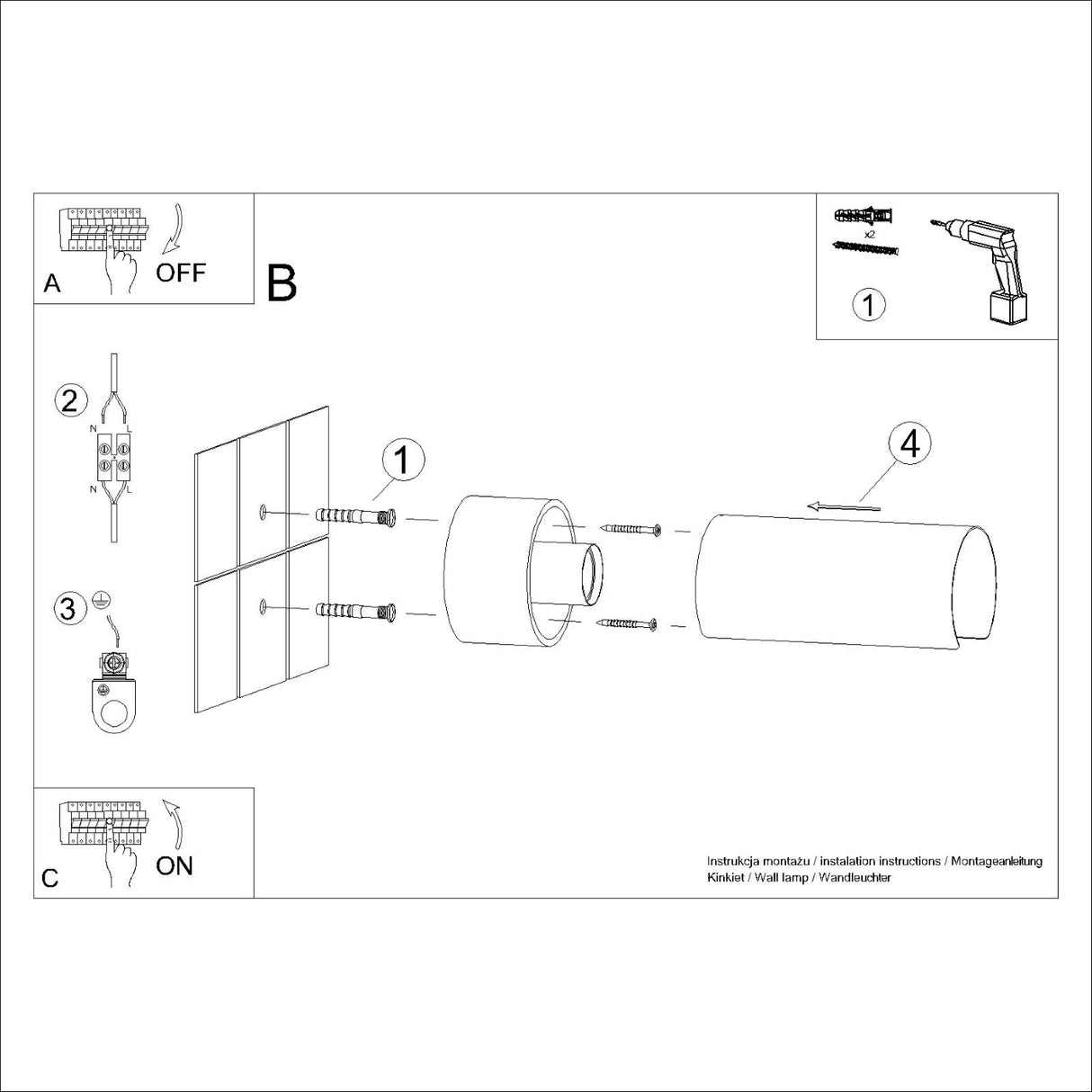 A

OFF

B

x2

1

2

N L

N L

3

1

4

C

ON

Instrukcja montażu / instalation instructions / Montageanleitung
Kinkiet / Wall lamp / Wandleuchter