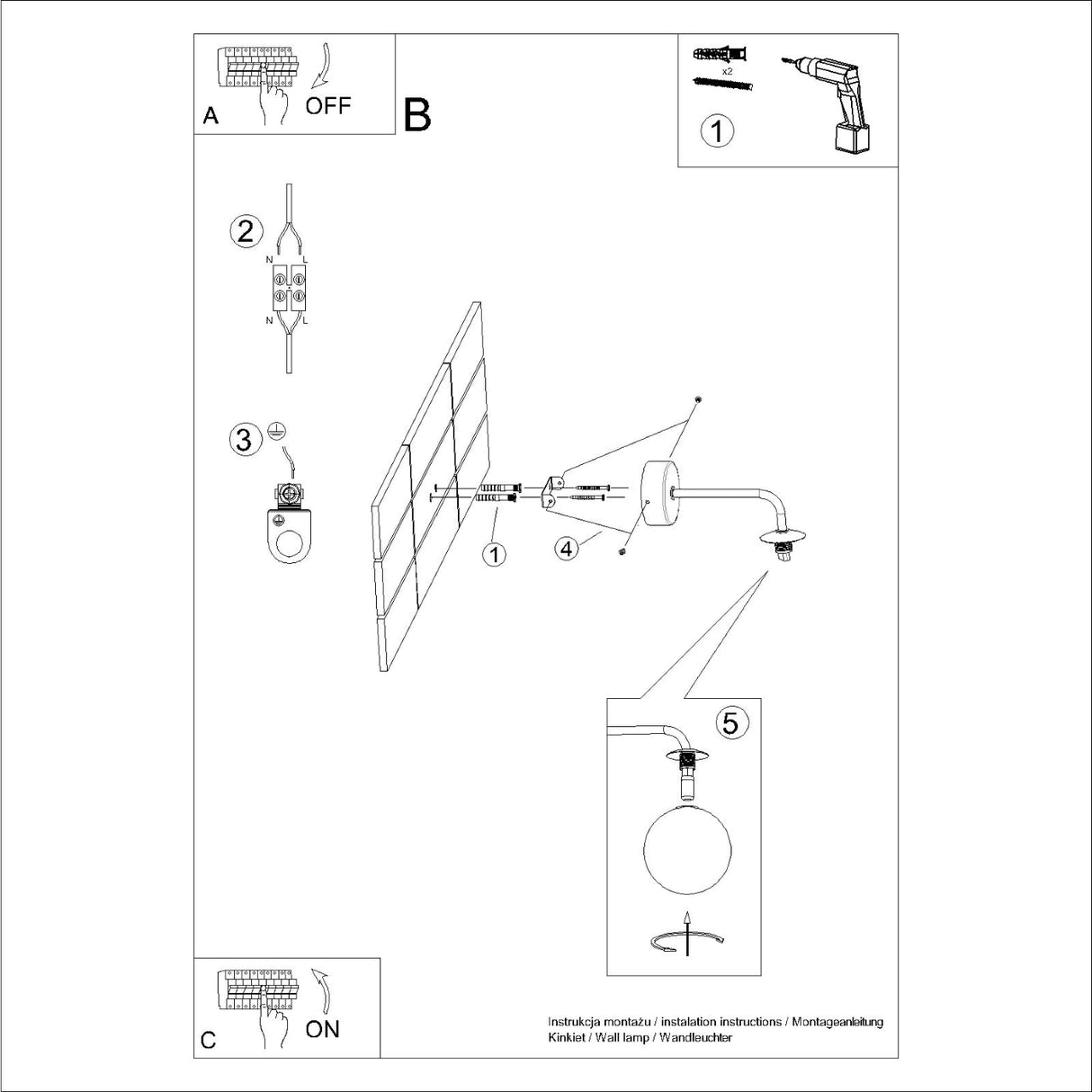 A
OFF

B

x2
1

2
N L
N L

3

1
4

5

C
ON

Instrukcja montażu / instalation instructions / Montageanleitung
Kinkiet / Wall lamp / Wandleuchter