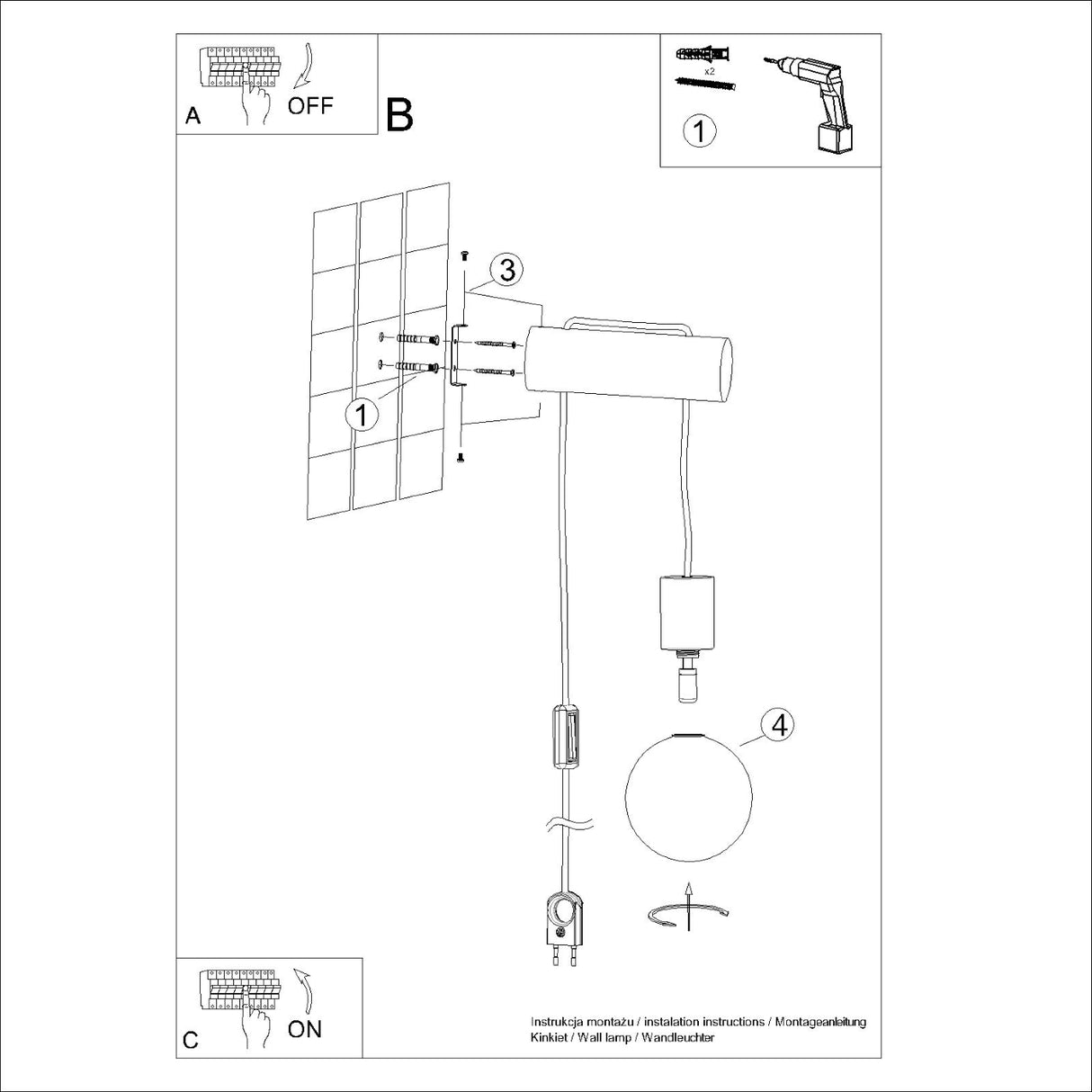 A
OFF

B

x2

1

3

1

4

C
ON

Instrukcja montażu / instalation instructions / Montageanleitung
Kinkiet / Wall lamp / Wandleuchter