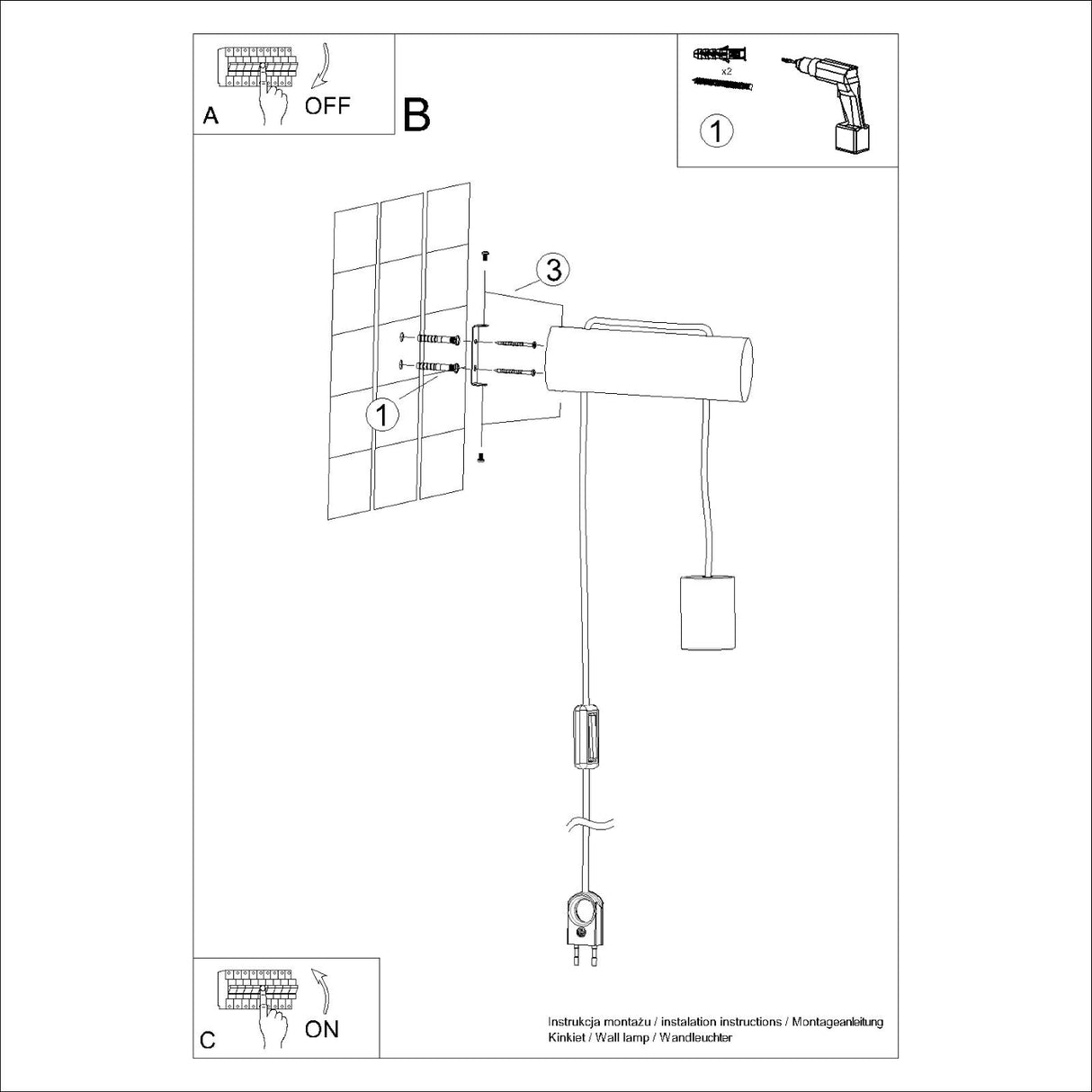 A OFF

B

x2

1

3

1

C ON

Instrukcja montażu / instalation instructions / Montageanleitung
Kinkiet / Wall lamp / Wandleuchter