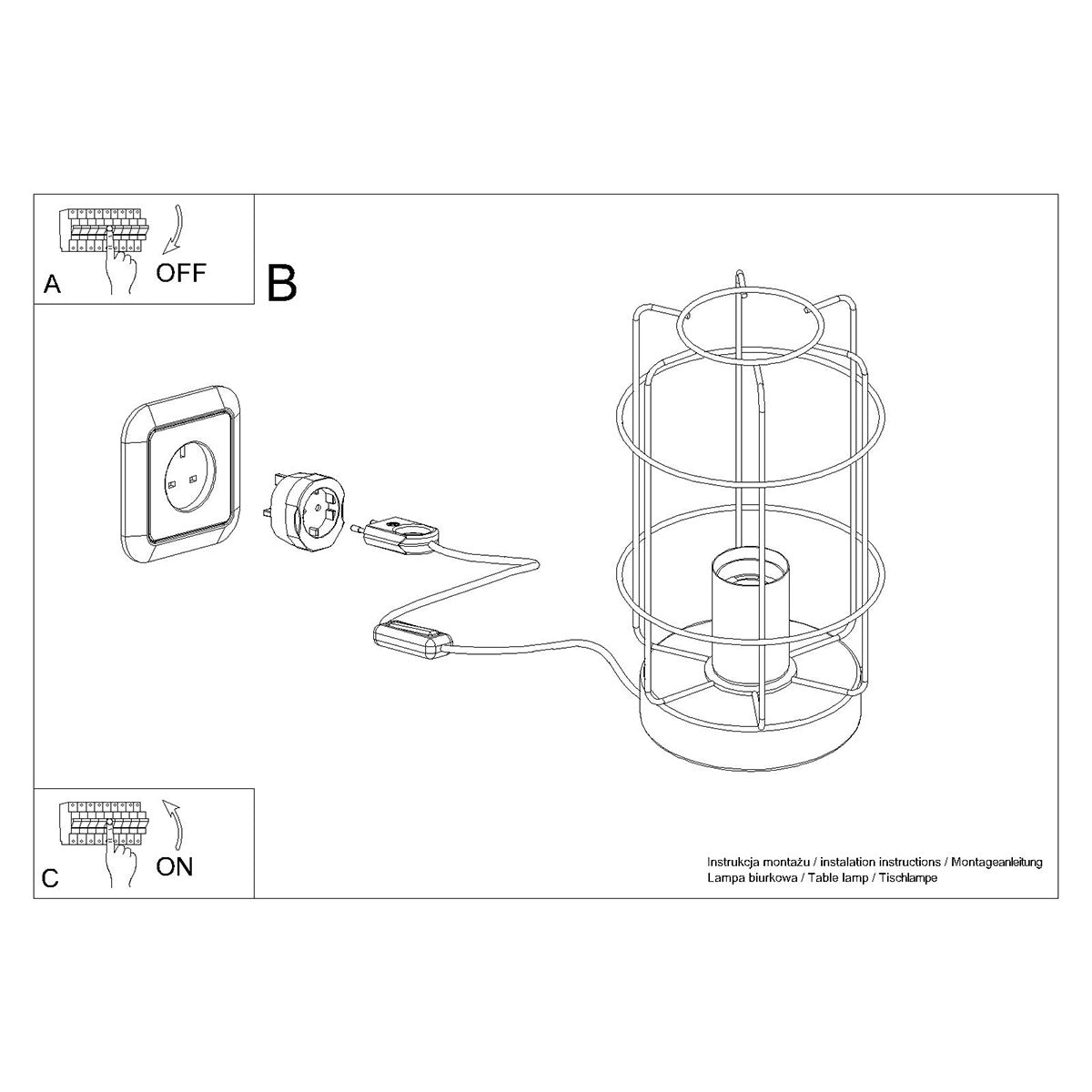 A
OFF

B

C
ON

Instrukcja montażu / instalation instructions / Montageanleitung
Lampa biurkowa / Table lamp / Tischlampe