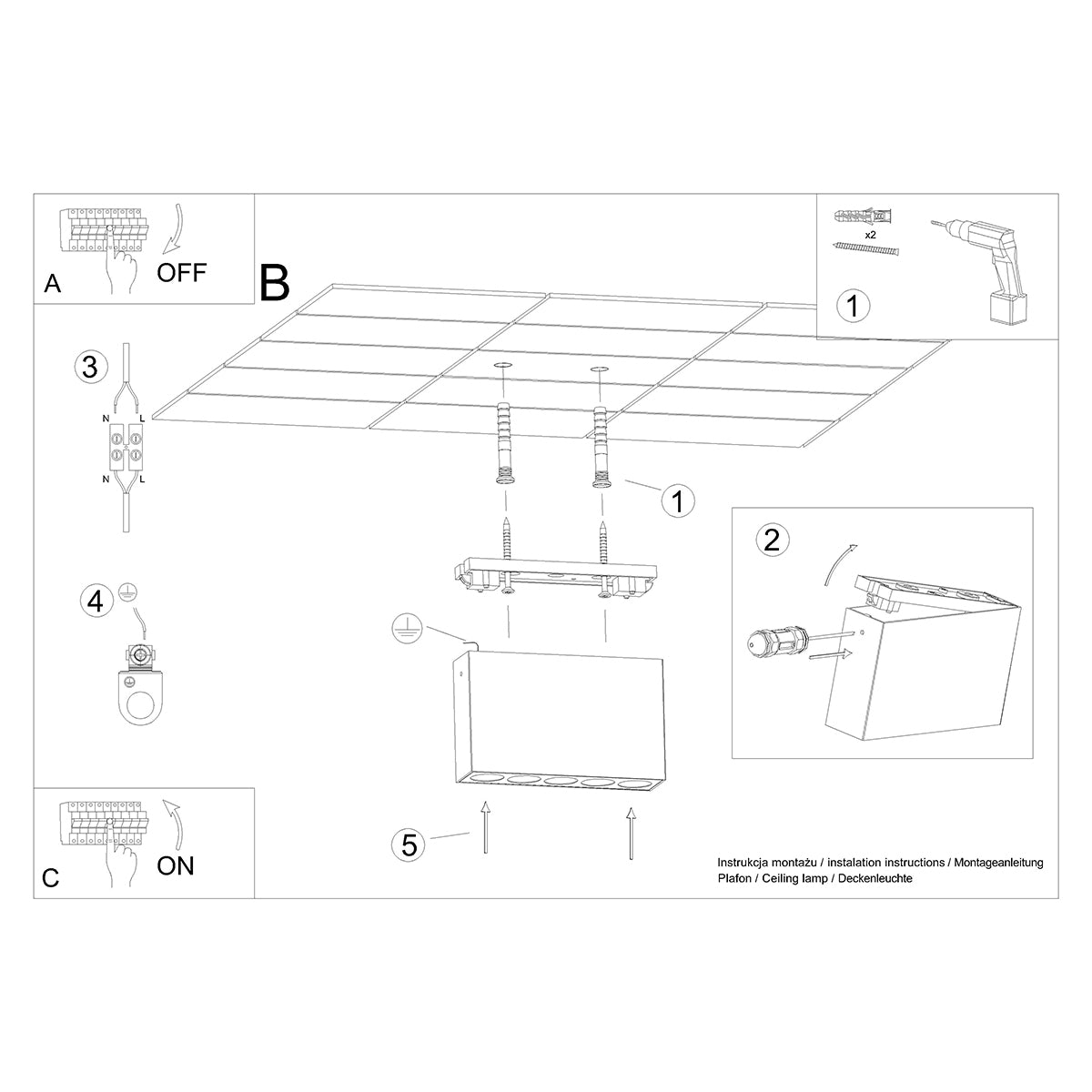 A
OFF

B

x2

1

3
N
L
N
L

1

2

4

5

C
ON

Instrukcja montażu / instalation instructions / Montageanleitung
Plafon / Ceiling lamp / Deckenleuchte