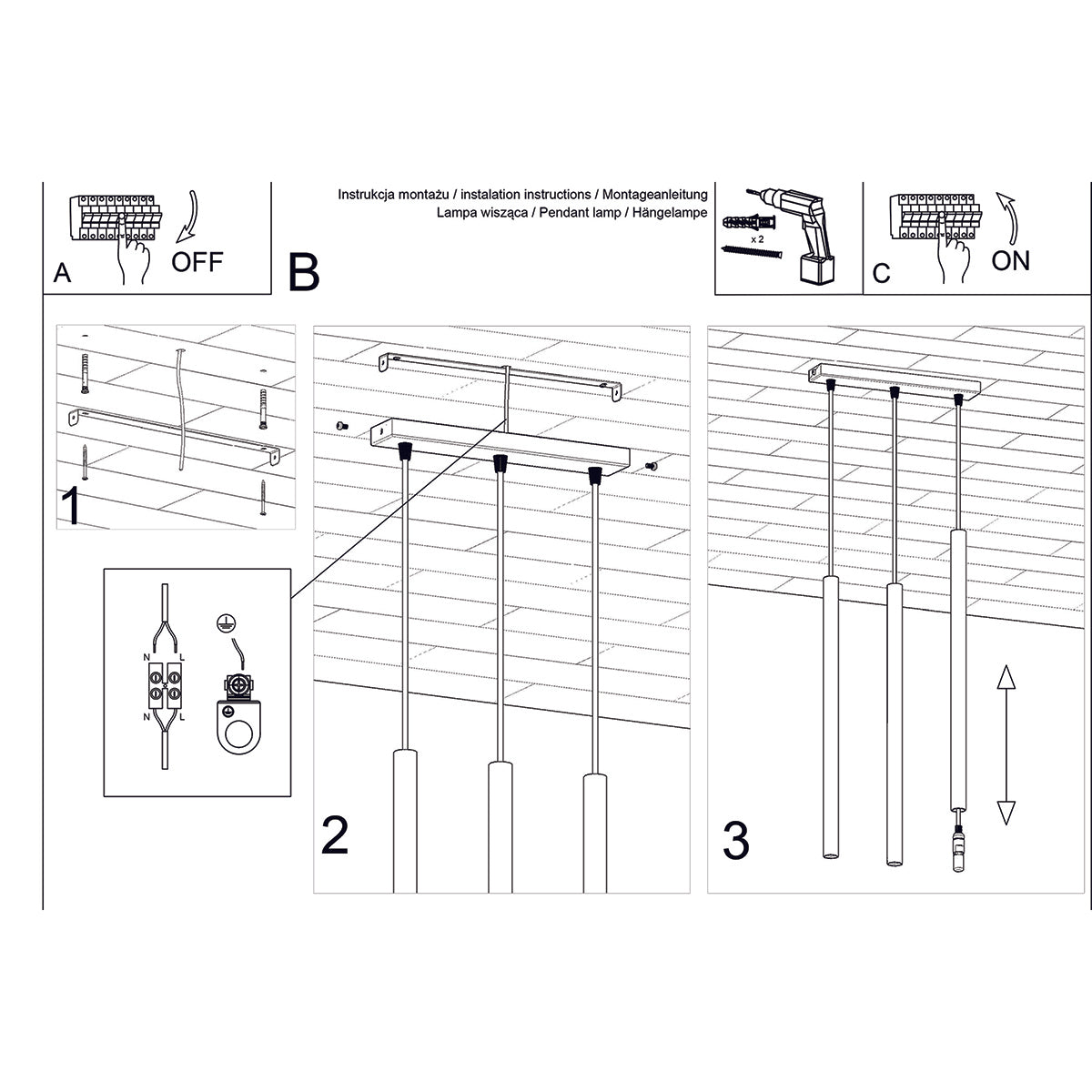 A
OFF

B

Instrukcja montażu / instalation instructions / Montageanleitung
Lampa wisząca / Pendant lamp / Hängelampe

x 2

C
ON

1

N
L
N
L

2

3