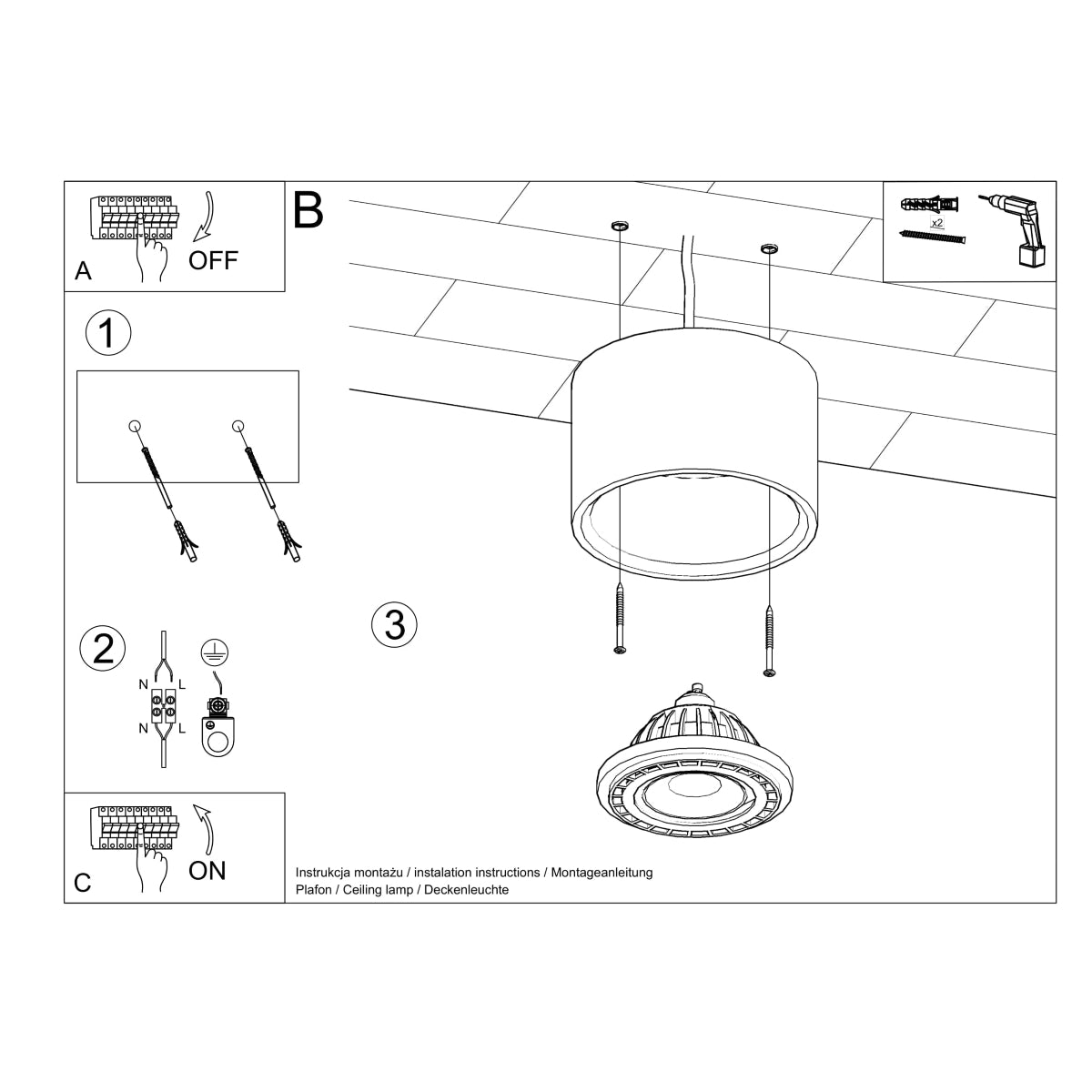 A
OFF
B
x2
1
2
N L
N L
3
C
ON
Instrukcja montażu / instalation instructions / Montageanleitung
Plafon / Ceiling lamp / Deckenleuchte