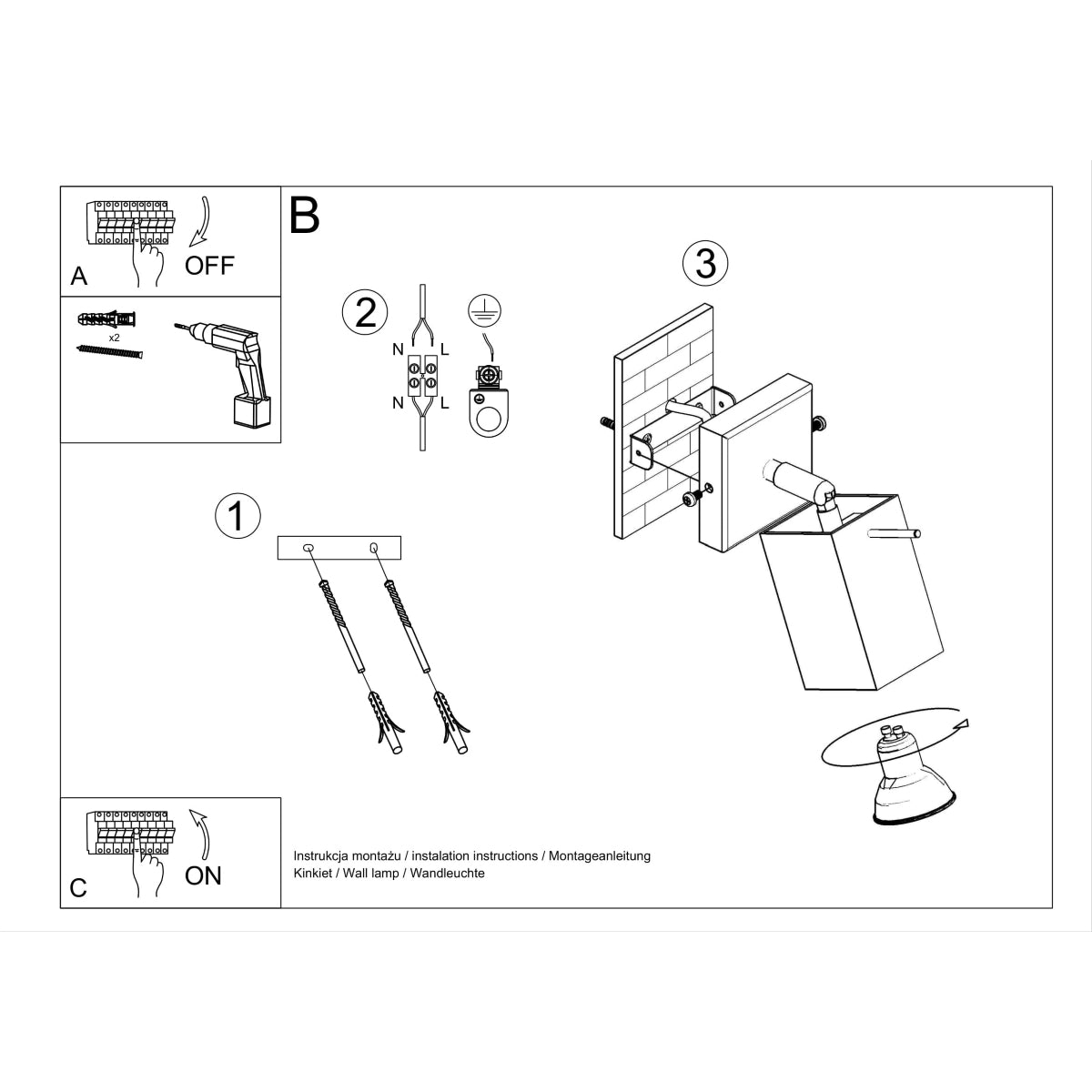 A

OFF

x2

B

2

N L

N L

3

1

C

ON

Instrukcja montażu / instalation instructions / Montageanleitung
Kinkiet / Wall lamp / Wandleuchte